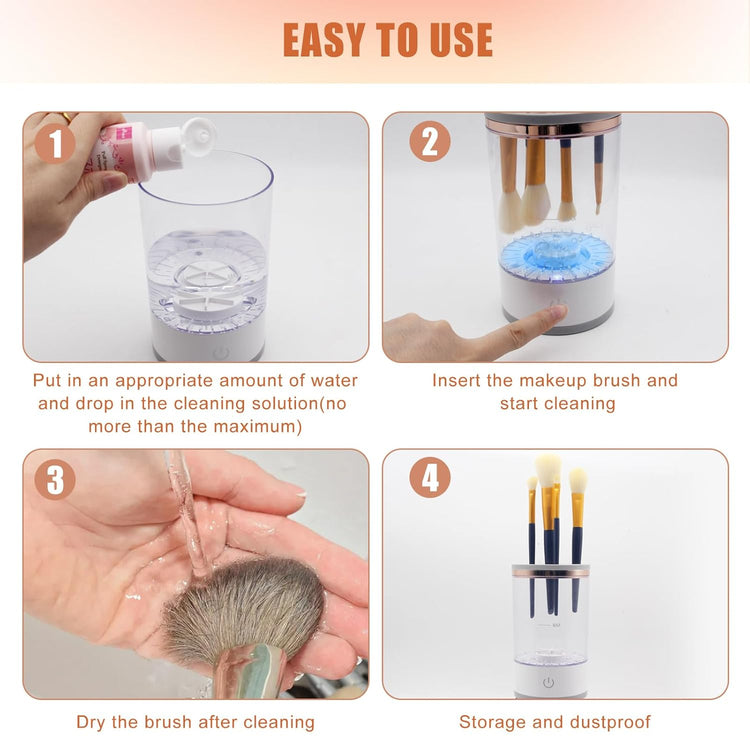 EASY TO USE

1

Put in an appropriate amount of water and drop in the cleaning solution(no more than the maximum)

2

Insert the makeup brush and start cleaning

3

Dry the brush after cleaning

4

Storage and dustproof